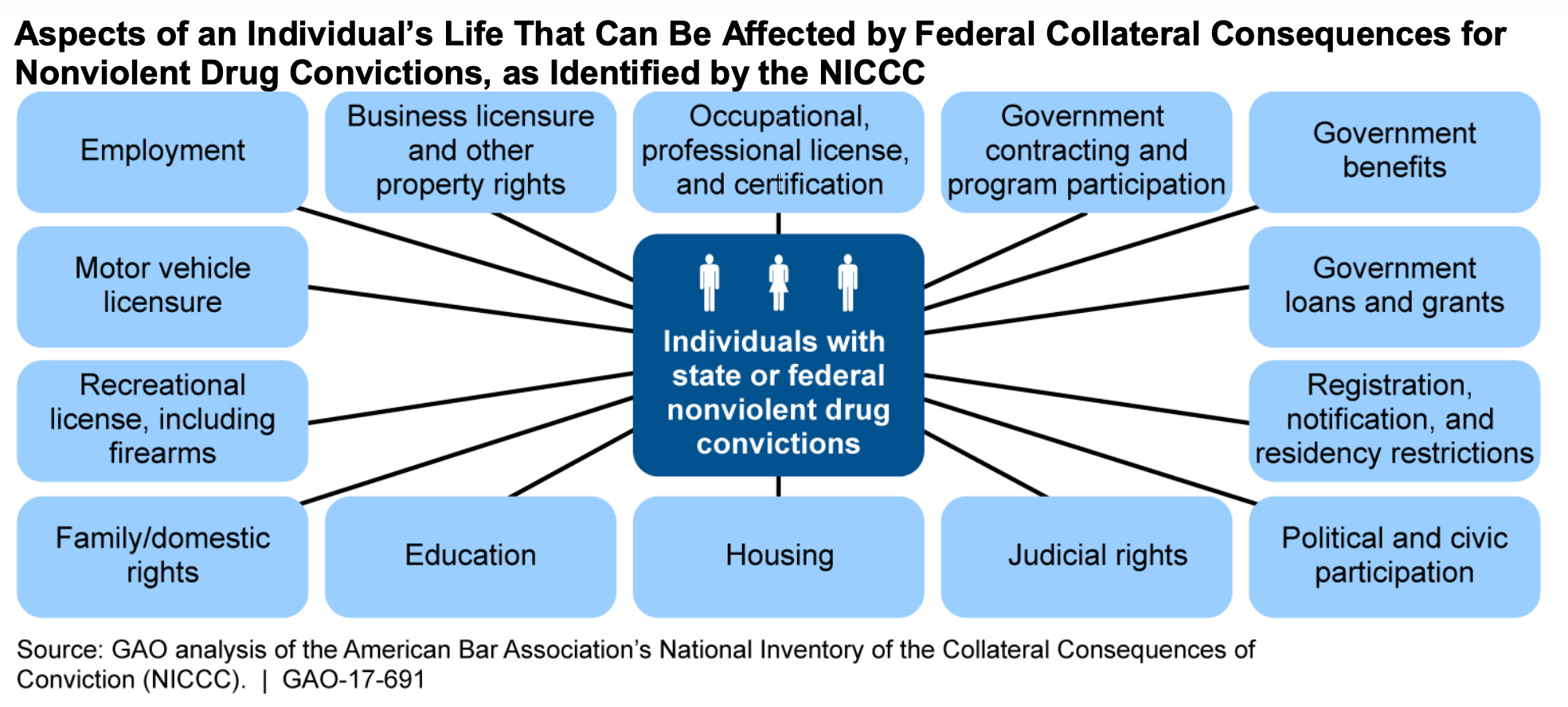 Aspects of an Individual's Life That Can Be Affected by Federal Collateral Consequences for Nonviolent Drug Convictions, as Identified by the NICCC

Employment

Business licensure and other property rights

Occupational, professional license, and certification

Government contracting and program participation

Government benefits

Motor vehicle licensure

Individuals with state or federal nonviolent drug convictions

Government loans and grants

Recreational license, including firearms

Registration, notification, and residency restrictions

Family/domestic rights

Education

Housing

Judicial rights

Political and civic participation

Source: GAO analysis of the American Bar Association's National Inventory of the Collateral Consequences of Conviction (NICCC). | GAO-17-691